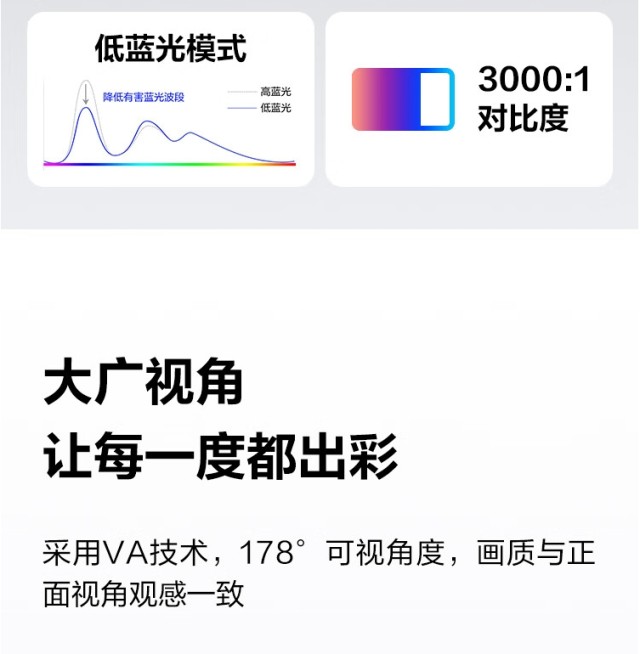 低蓝光模式

降低有害蓝光波段

高蓝光
低蓝光

3000:1
对比度

大广视角
让每一度都出彩

采用VA技术，178°可视角度，画质与正面视角观感一致