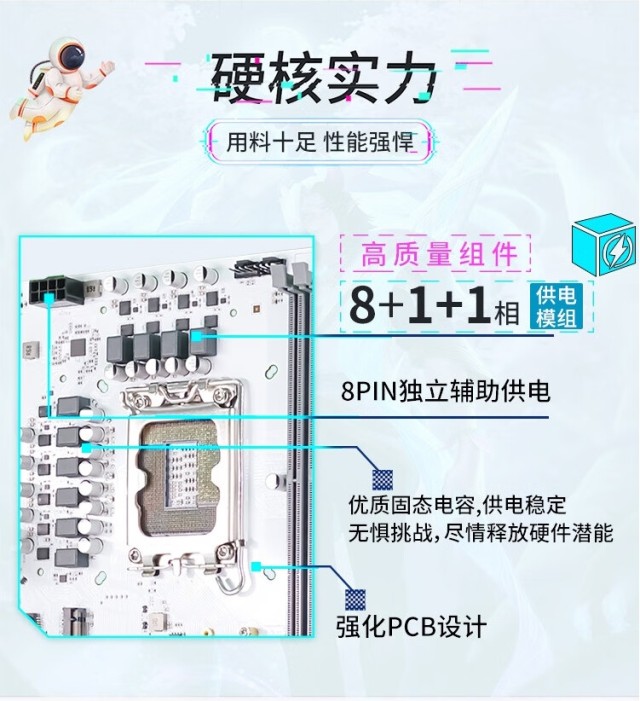 硬核实力

用料十足 性能强悍

高质量组件

8+1+1相 供电模组

8PIN独立辅助供电

优质固态电容,供电稳定
无惧挑战,尽情释放硬件潜能

强化PCB设计