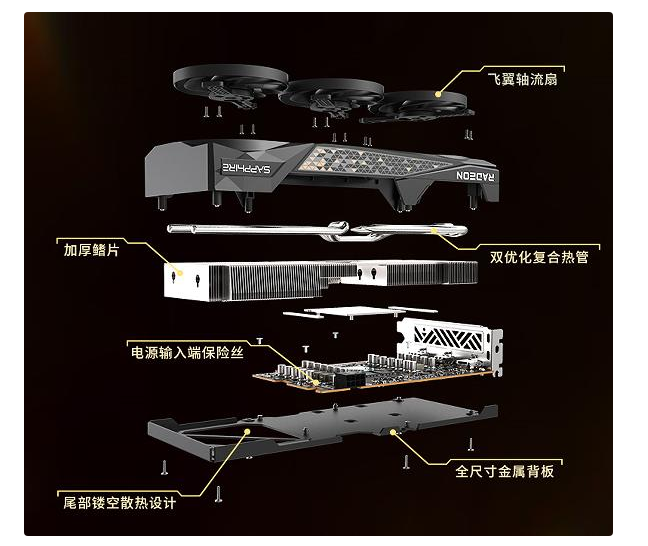 飞翼轴流扇

SAPPHIRE

RADEON

加厚鳍片

双优化复合热管

电源输入端保险丝

全尺寸金属背板

尾部镂空散热设计