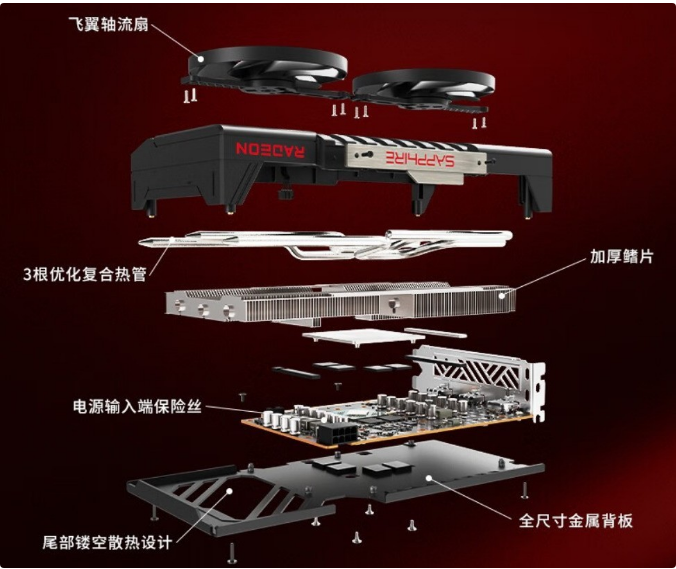 飞翼轴流扇

RADEON

SAPPHIRE

3根优化复合热管

加厚鳍片

电源输入端保险丝

全尺寸金属背板

尾部镂空散热设计