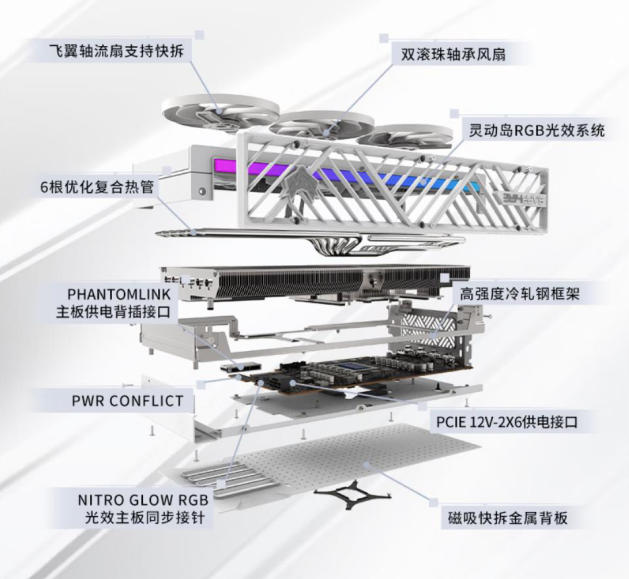 飞翼轴流扇支持快拆

双滚珠轴承风扇

灵动岛RGB光效系统

6根优化复合热管

PHANTOMLINK
主板供电背插接口

高强度冷轧钢框架

PWR CONFLICT

PCIE 12V-2X6供电接口

NITRO GLOW RGB
光效主板同步接针

磁吸快拆金属背板